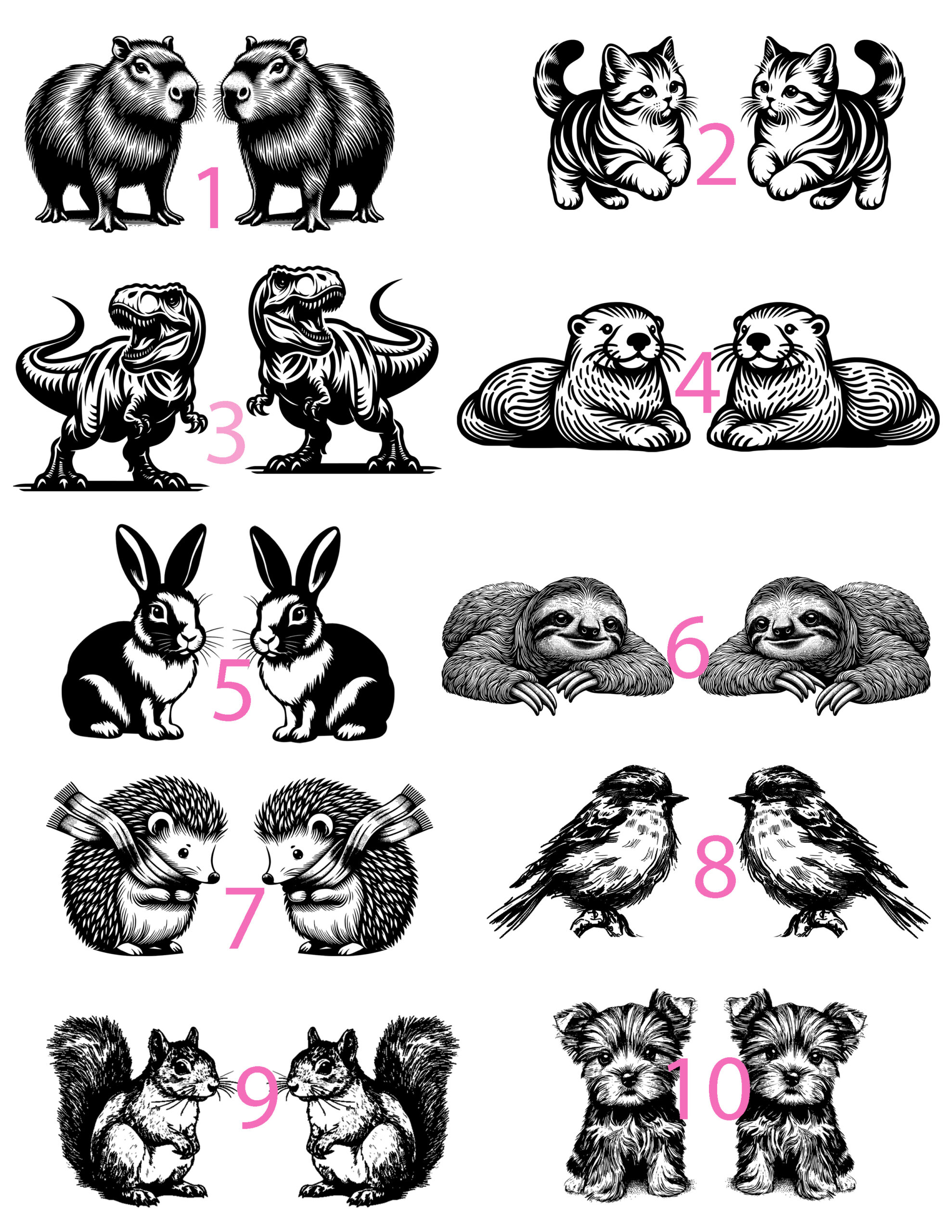 1
2
3
4
5
6
7
8
9
10